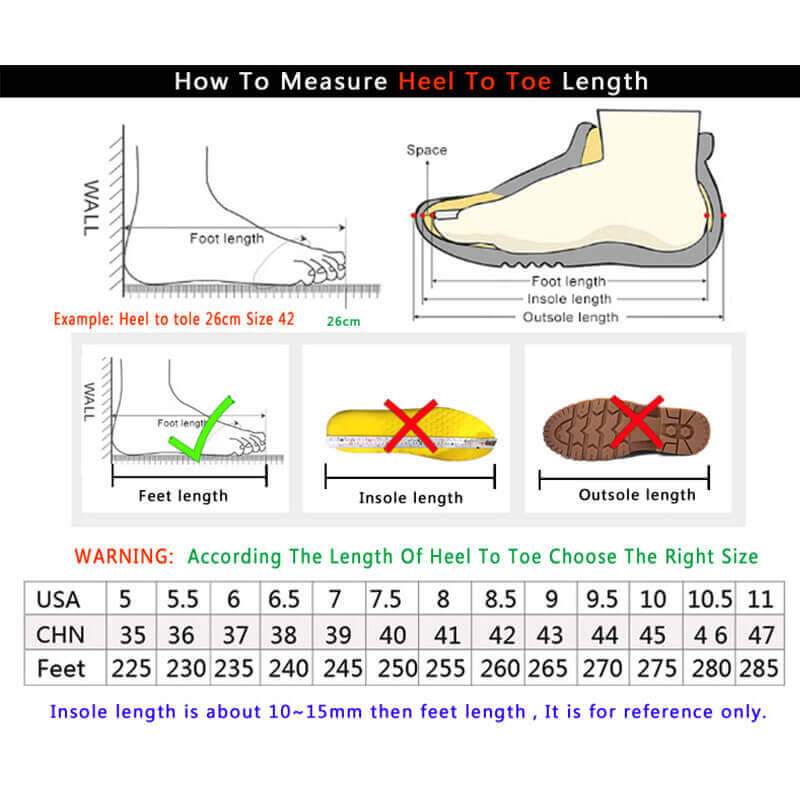 How To Measure Heel To Toe Length

WALL

Foot length

Example: Heel to tole 26cm Size 42

26cm

Space

Foot length

Insole length

Outsole length

WALL

Foot length

Feet length

Insole length

Outsole length

WARNING: According The Length Of Heel To Toe Choose The Right Size

| USA | 5 | 5.5 | 6 | 6.5 | 7 | 7.5 | 8 | 8.5 | 9 | 9.5 | 10 | 10.5 | 11 |
|---|---|---|---|---|---|---|---|---|---|---|---|---|---|
| CHN | 35 | 36 | 37 | 38 | 39 | 40 | 41 | 42 | 43 | 44 | 45 | 4 6 | 47 |
| Feet | 225 | 230 | 235 | 240 | 245 | 250 | 255 | 260 | 265 | 270 | 275 | 280 | 285 |

Insole length is about 10~15mm then feet length , It is for reference only.